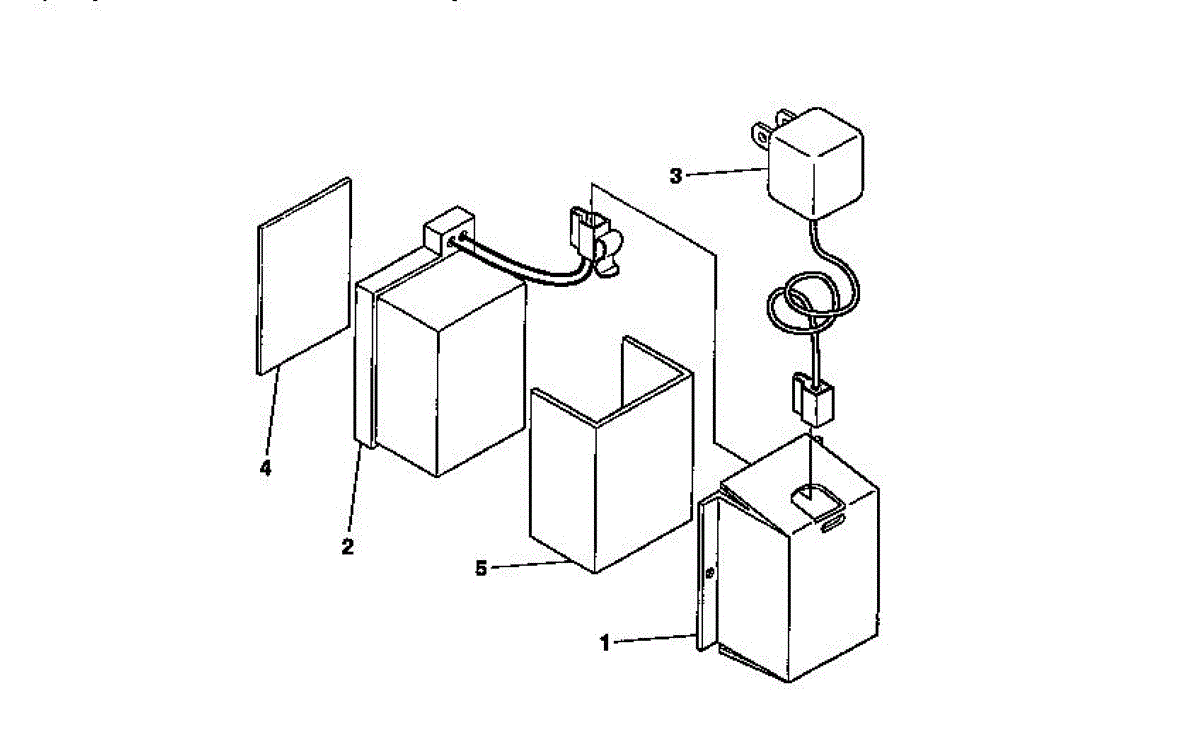 3
4
2
5
1