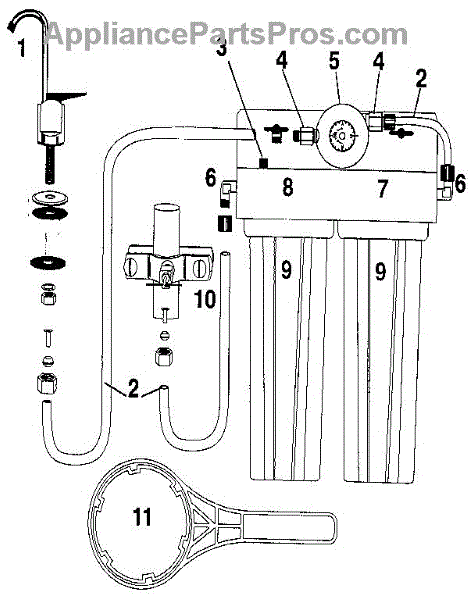 AppliancePartsPros.com
1
3
4
5
4
2
6
8
7
6
9
9
10
2
11