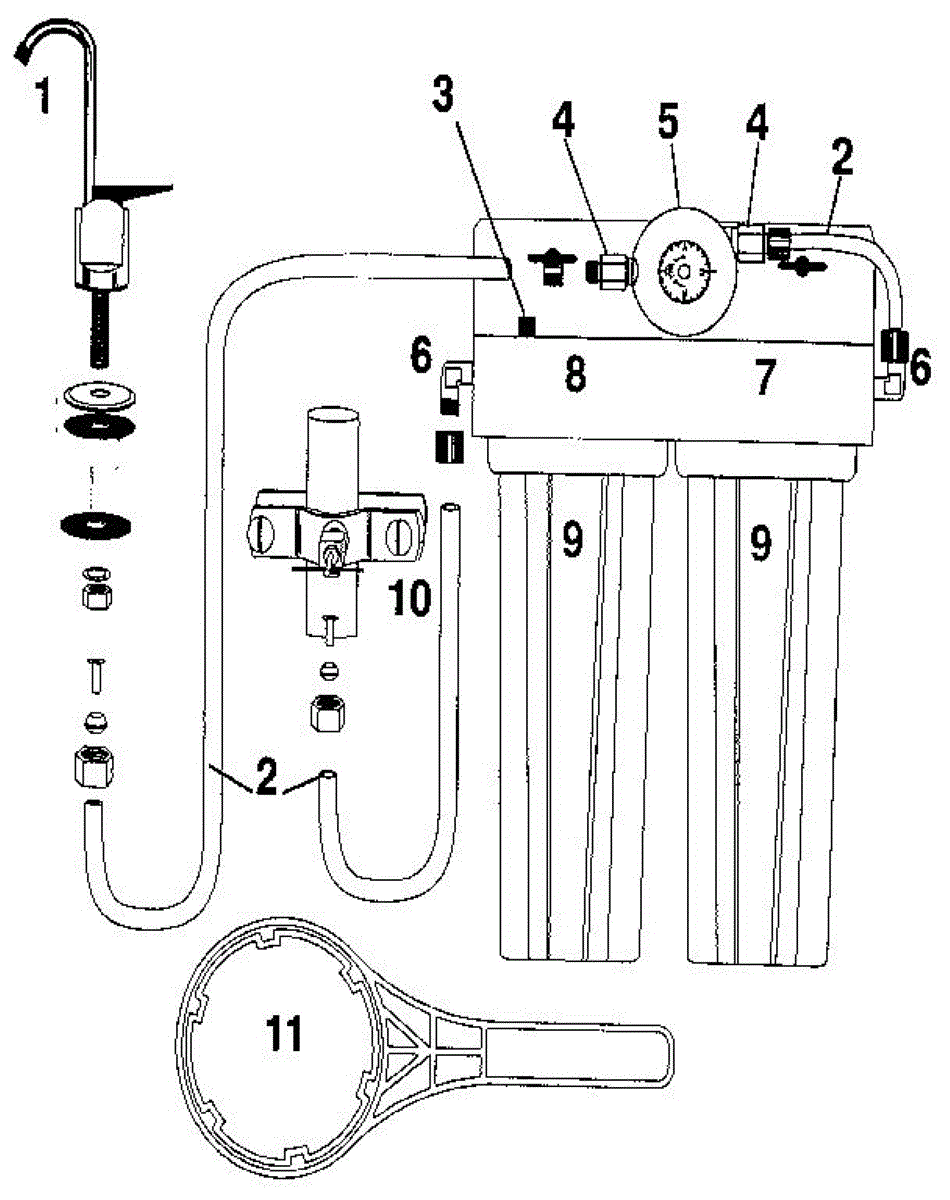 1

3 4 5 4 2

6 8 7 6

9 9

10

2

11