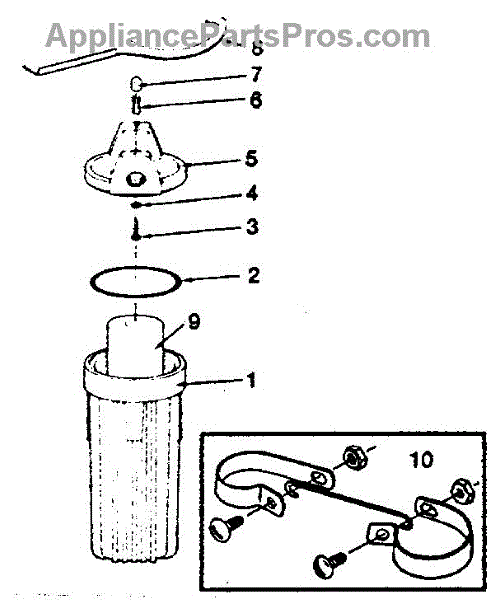 AppliancePartsPros.com

8
7
6
5
4
3
2
9
1
10