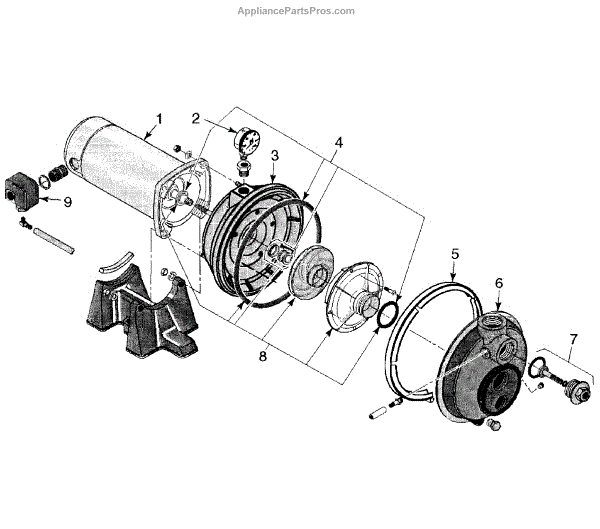 AppliancePartsPros.com

1
2
3
4
9
5
6
7
8