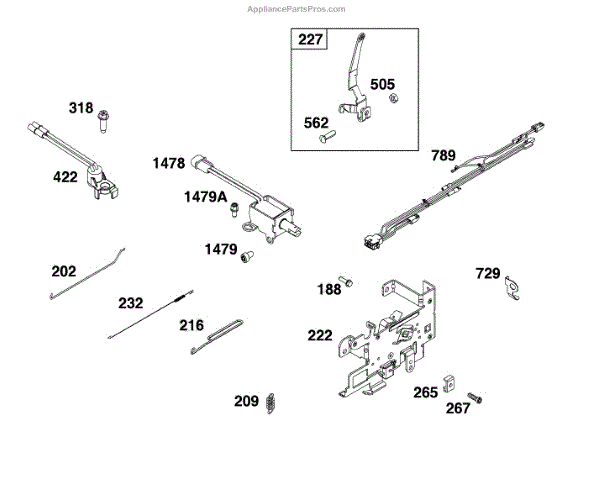 AppliancePartsPros.com

227
505
562
318
422
1478
1479A
1479
789
202
232
216
188
729
222
209
265
267