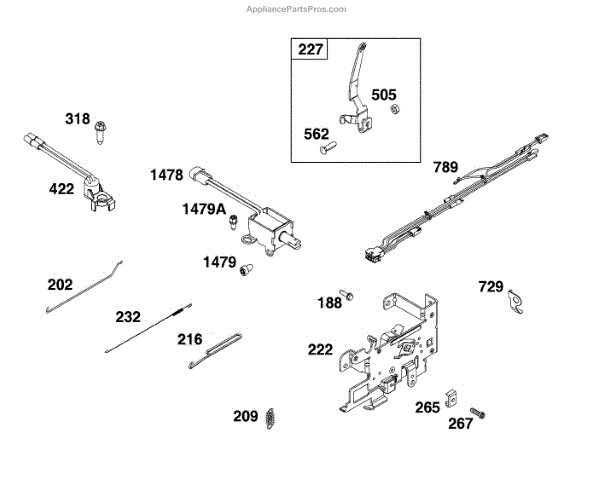 AppliancePartsPros.com

227
505
562
318
422
1478
1479A
1479
789
202
232
216
188
729
222
209
265
267