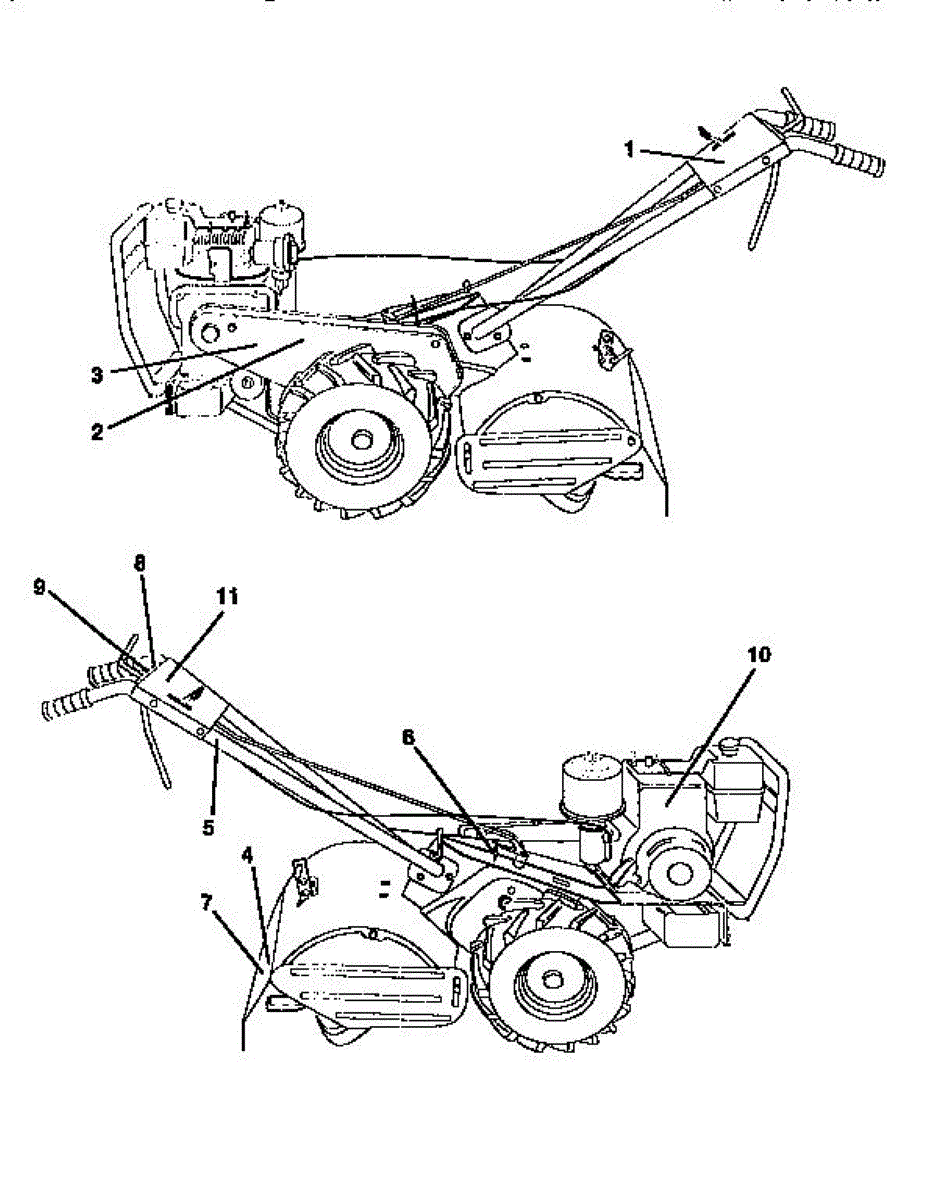 1
3
2
9
8
11
10
6
5
4
7