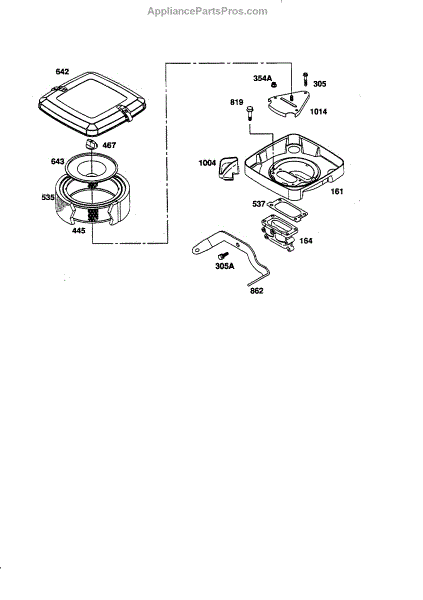 AppliancePartsPros.com

642
467
643
535
445
354A
305
819
1014
1004
161
537
164
305A
862