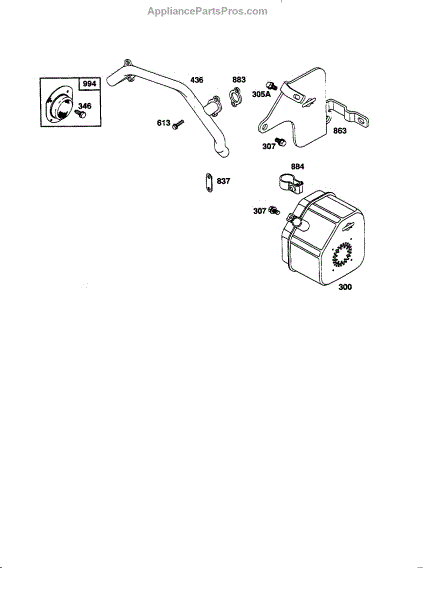 AppliancePartsPros.com

994
346
436
883
305A
613
307
863
837
884
307
300