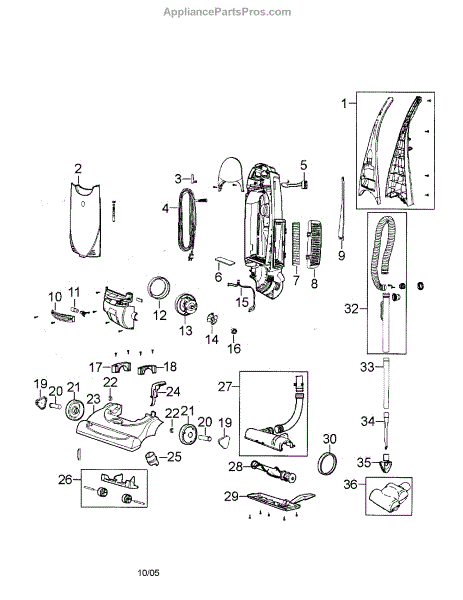 AppliancePartsPros.com

1
2
3
4
5
6
7
8
9
10
11
12
13
14
15
16
17
18
19
20
21
22
23
24
22
21
20
19
25
26
27
28
29
30
32
33
34
35
36

10/05