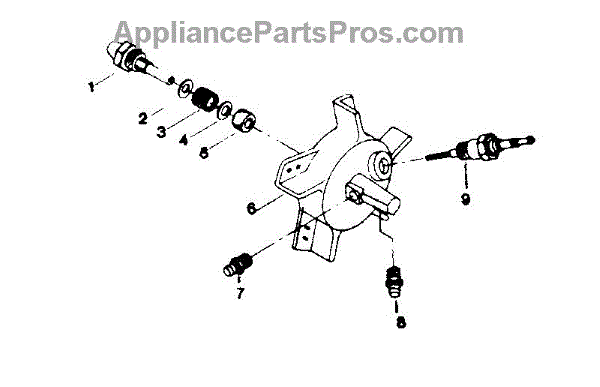 AppliancePartsPros.com

1
2
3
4
5
6
7
8
9