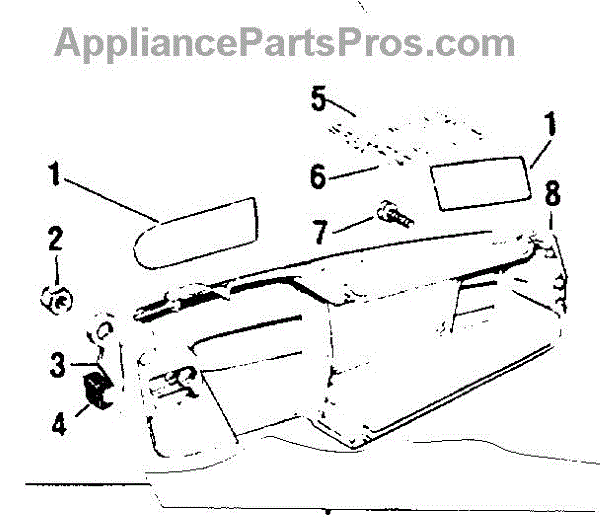 AppliancePartsPros.com

5
1
1
6
8
7
2
3
4