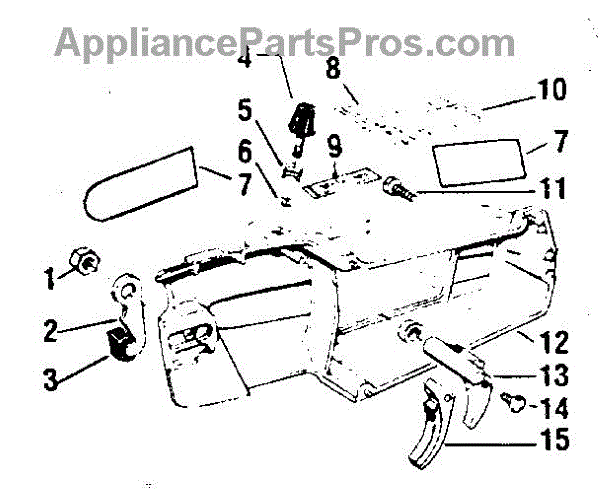 AppliancePartsPros.com
4
8
10
5
9
7
6
7
11
1
2
3
12
13
14
15