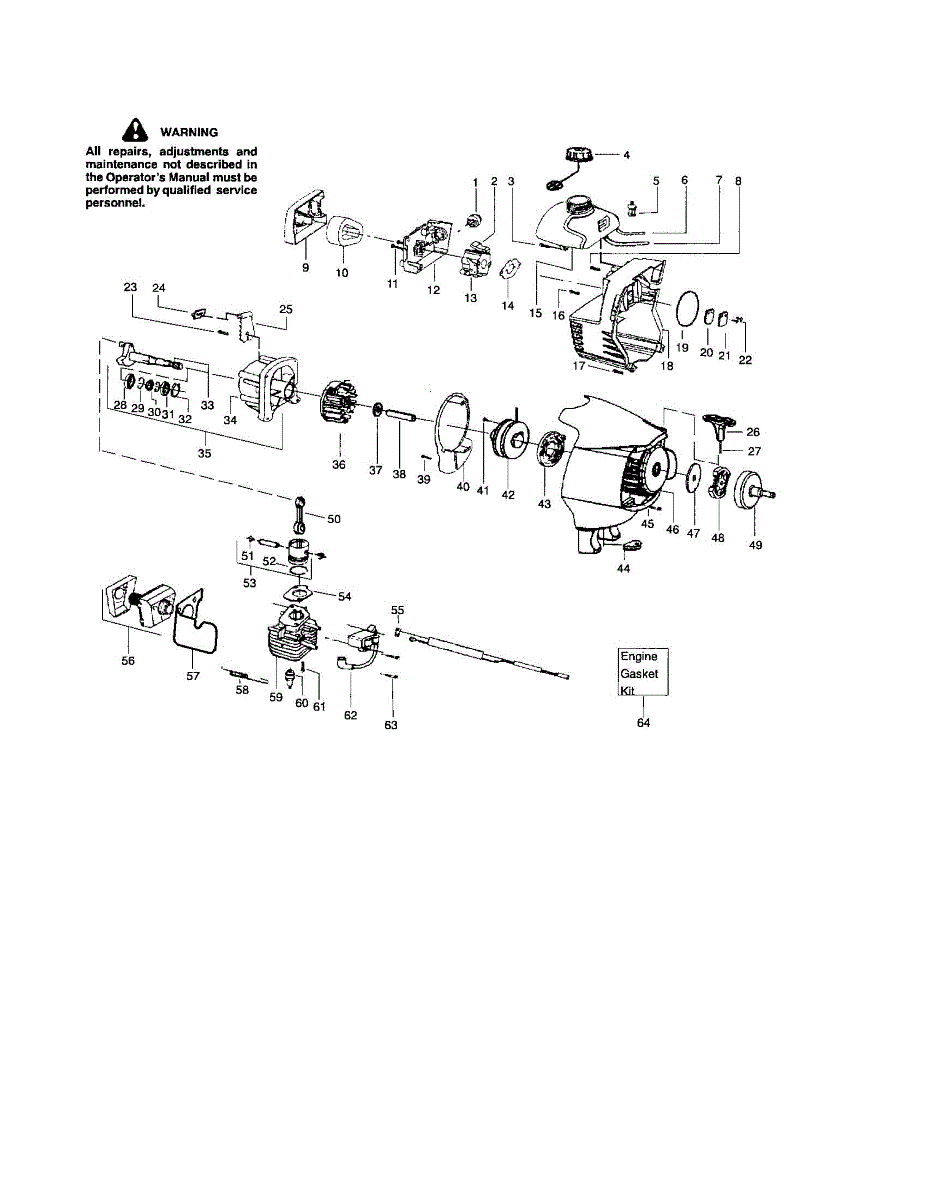 WARNING

All repairs, adjustments and maintenance not described in the Operator's Manual must be performed by qualified service personnel.

1 2 3 4 5 6 7 8 9 10 11 12 13 14 15 16 17 18 19 20 21 22 23 24 25 26 27 28 29 30 31 32 33 34 35 36 37 38 39 40 41 42 43 44 45 46 47 48 49 50 51 52 53 54 55 56 57 58 59 60 61 62 63

Engine Gasket Kit

64