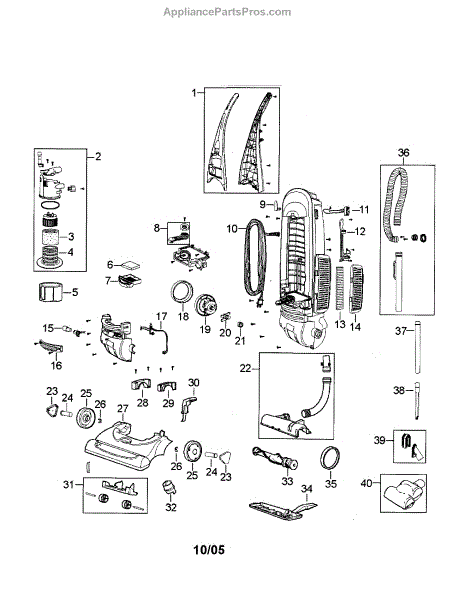 AppliancePartsPros.com

1
2
3
4
5
6
7
8
9
10
11
12
13
14
15
16
17
18
19
20
21
22
23
24
25
26
27
28
29
30
26
25
24
23
31
32
33
34
35
36
37
38
39
40

10/05