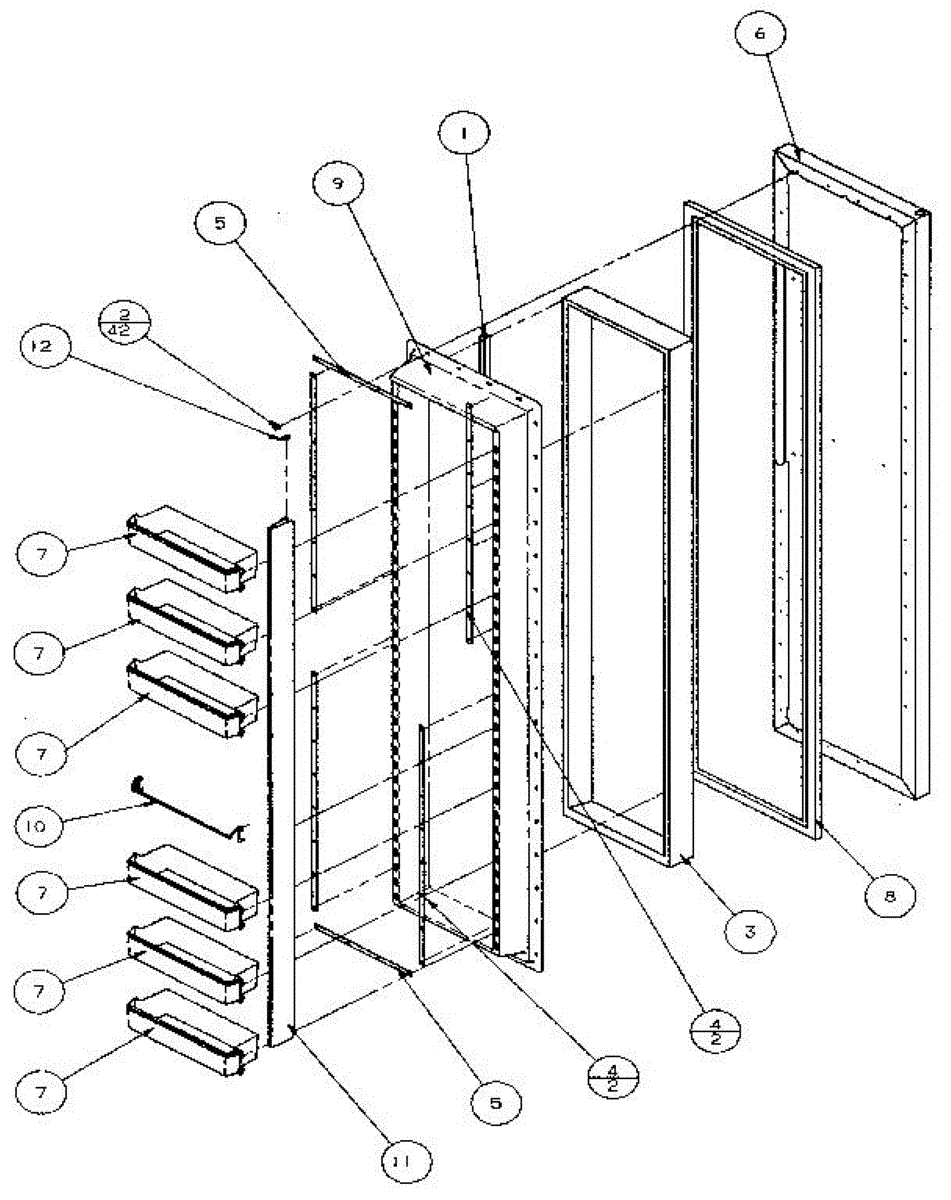 6
1
9
5
$\frac{2}{42}$
12
7
7
7
10
7
7
7
8
3
$\frac{4}{2}$
$\frac{4}{2}$
5
11