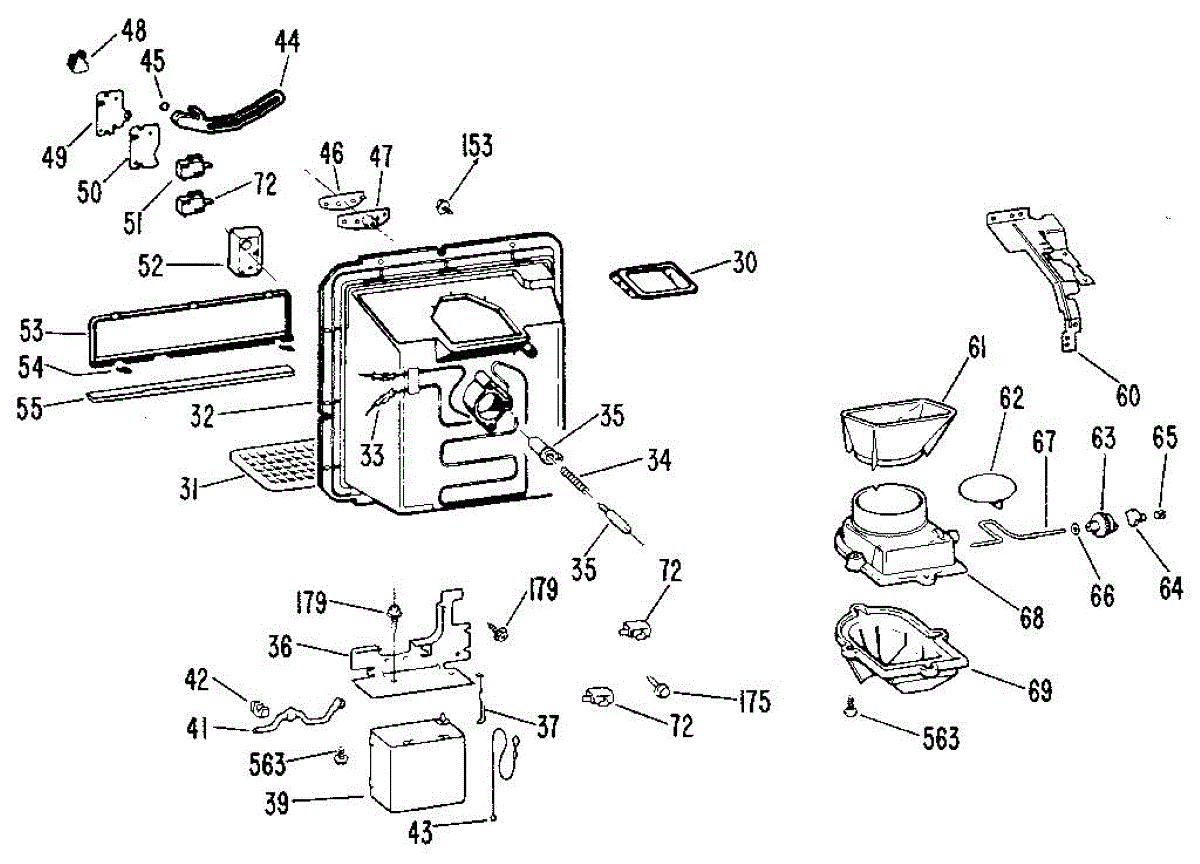 48
45
44
49
50
51
72
46
47
153
52
30
53
54
55
32
33
35
34
31
35
72
179
179
36
42
41
37
72
175
563
39
43
60
61
62
67
63
65
66
64
68
69
563