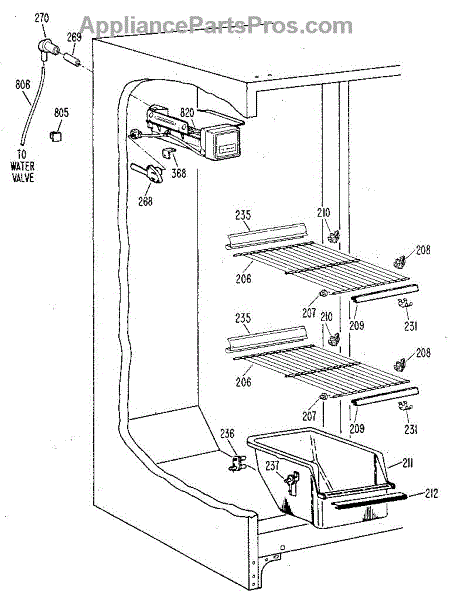 AppliancePartsPros.com

270
269
806
805
TO WATER VALVE
820
368
268
235
210
208
206
207
209
231
235
210
208
206
207
209
231
236
237
211
212