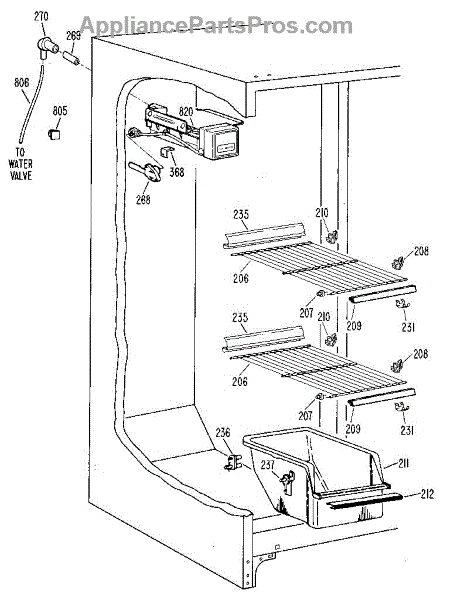 AppliancePartsPros.com

270
269
806
805
TO WATER VALVE
820
368
268
235
210
208
206
207
209
231
235
210
208
206
207
209
231
236
237
211
212