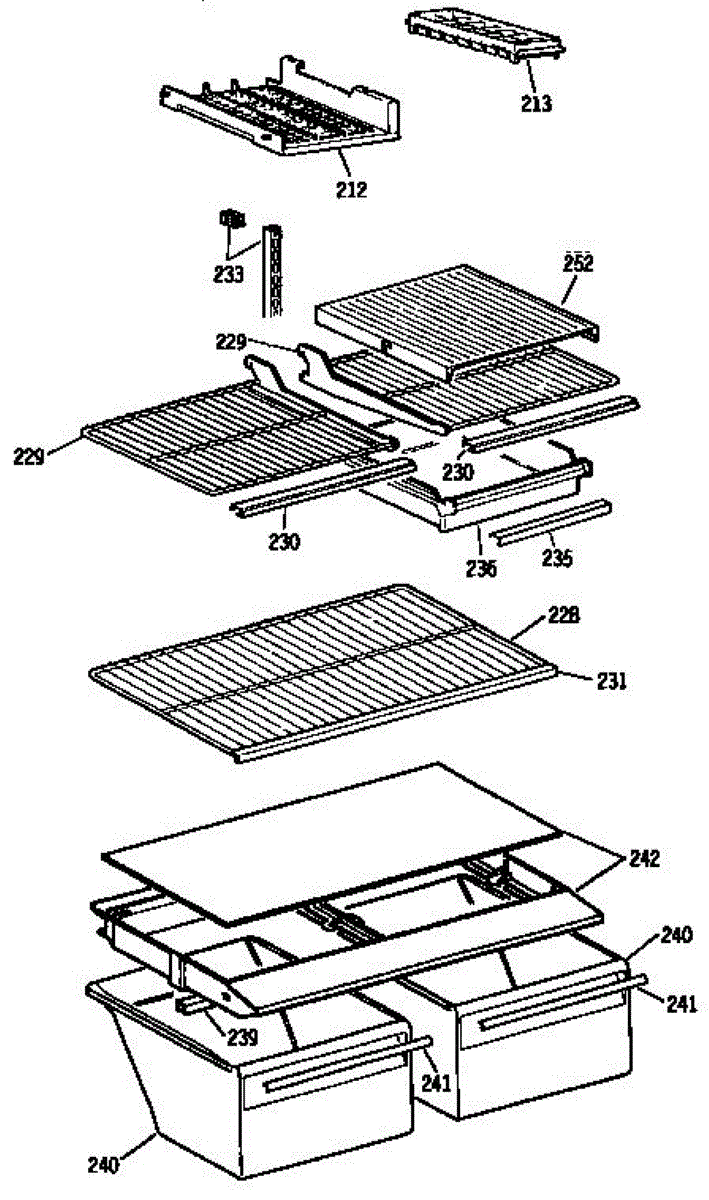 213
212
233
252
229
229
230
230
236
235
228
231
242
240
241
239
241
240