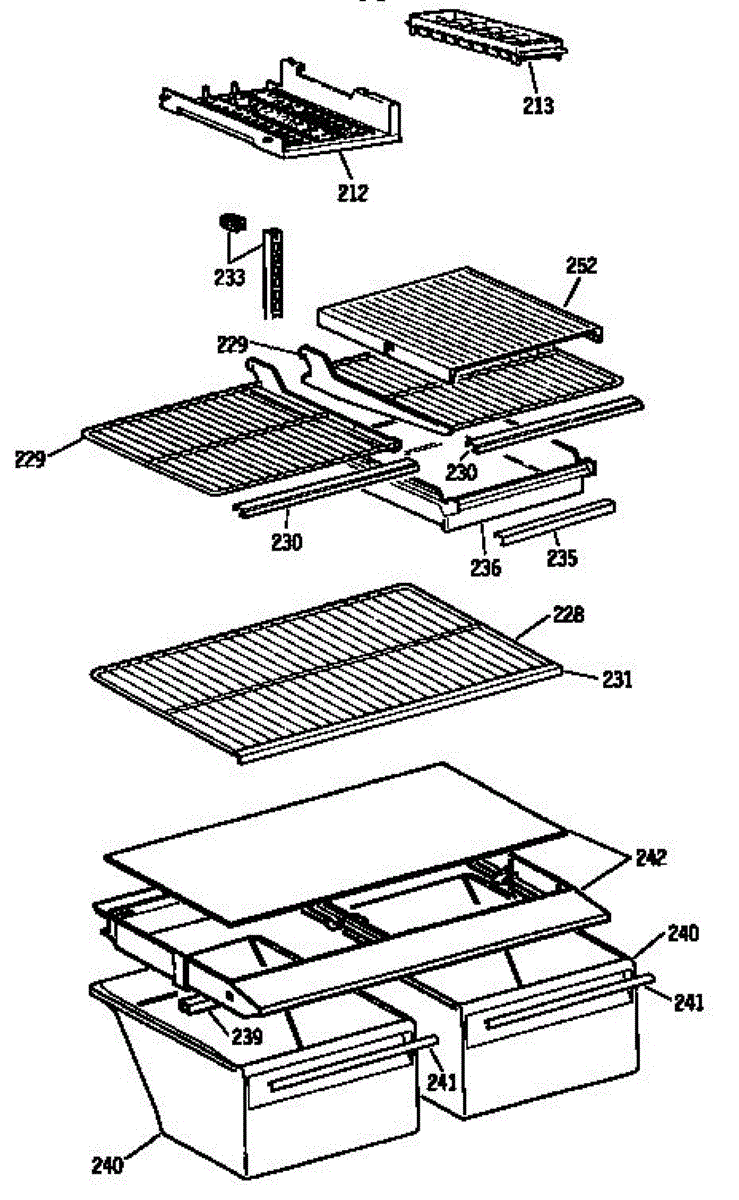 213
212
233
252
229
229
230
230
236
235
228
231
242
240
241
239
241
240