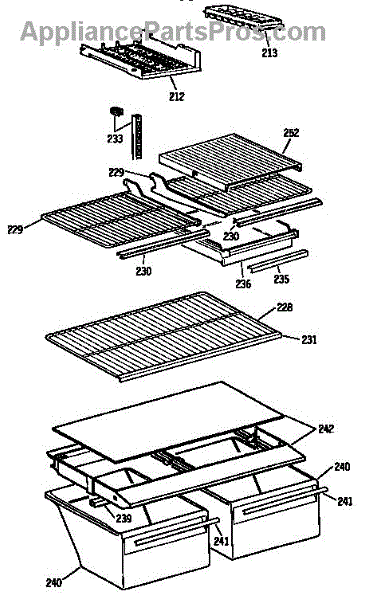 AppliancePartsPros.com

213

212

233

252

229

229

230

230

236

235

228

231

242

240

241

239

241

240