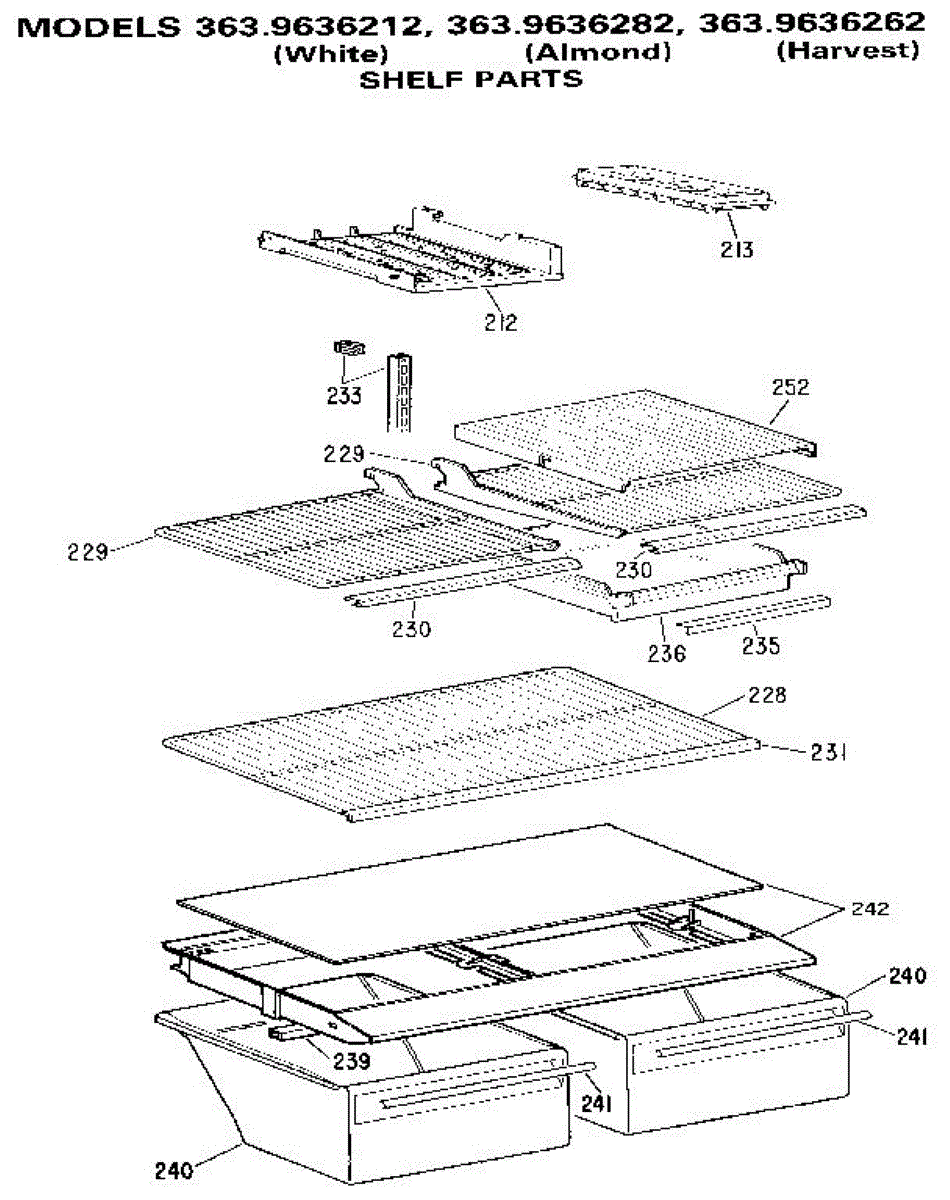 MODELS 363.9636212, 363.9636282, 363.9636262
(White) (Almond) (Harvest)
SHELF PARTS

213

212

233

252

229

229

230

230

236

235

228

231

242

240

241

239

241

240