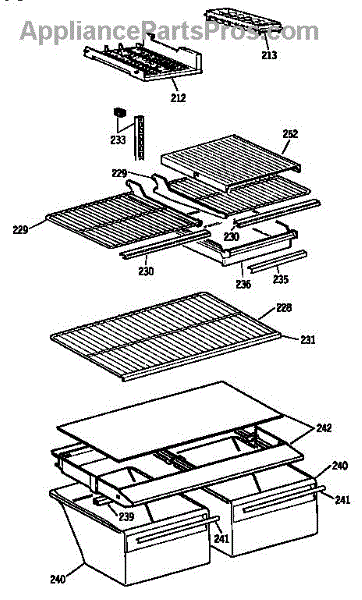 AppliancePartsPros.com

213
212
233
252
229
229
230
230
236
235
228
231
242
240
241
239
241
240