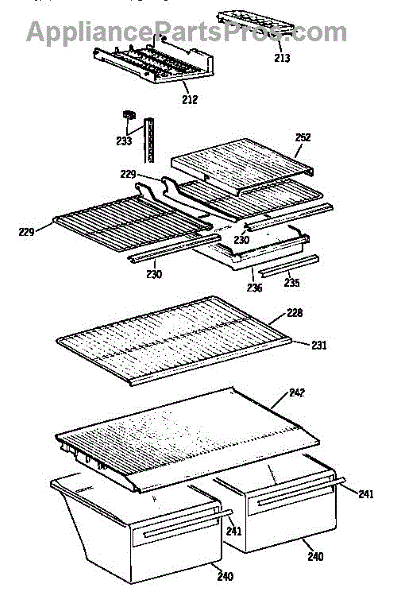 AppliancePartsPros.com

213
212
233
252
229
229
230
230
236
235
228
231
242
241
241
240
240