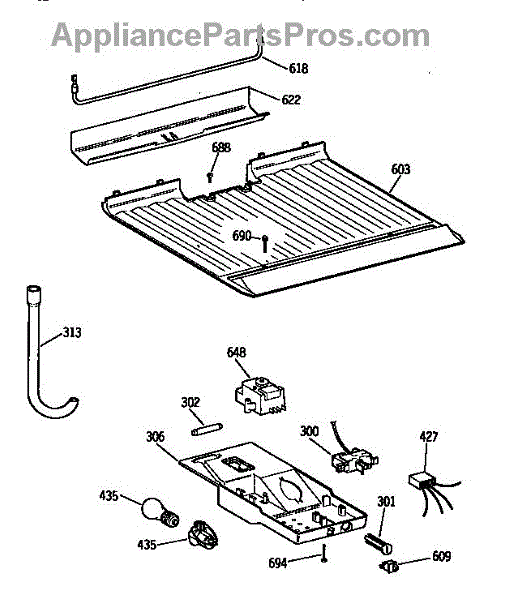 AppliancePartsPros.com

618
622
688
603
690
313
648
302
306
300
427
435
301
435
694
609