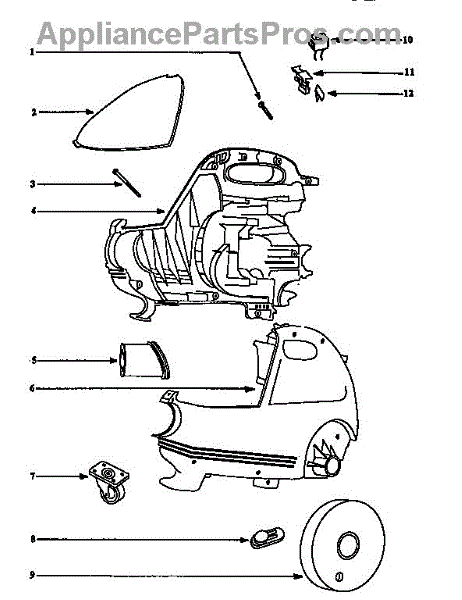 AppliancePartsPros.com
1
10
11
12
2
3
4
5
6
7
8
9