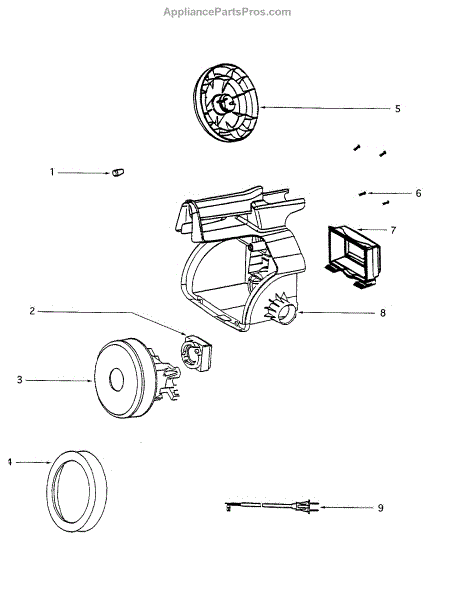 AppliancePartsPros.com

5

1

6

7

2

8

3

4

9