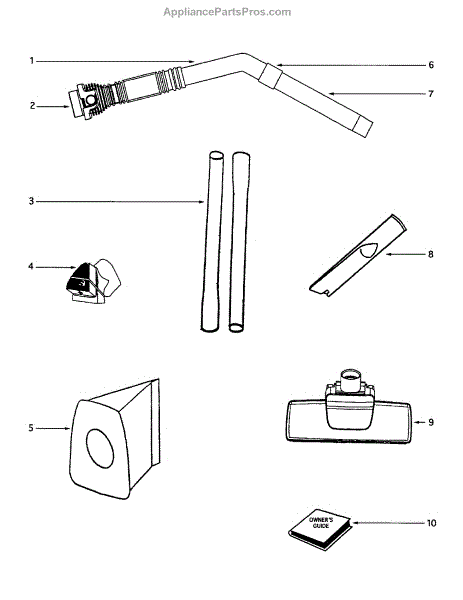 AppliancePartsPros.com

1
6
2
7
3
4
8
5
9
OWNER'S GUIDE
10