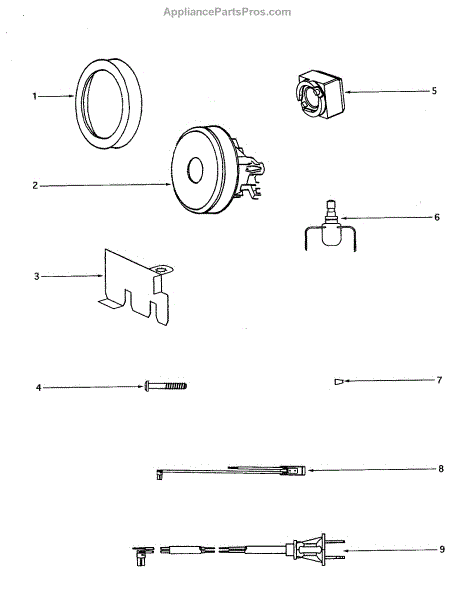 AppliancePartsPros.com

1
2
3
4
5
6
7
8
9