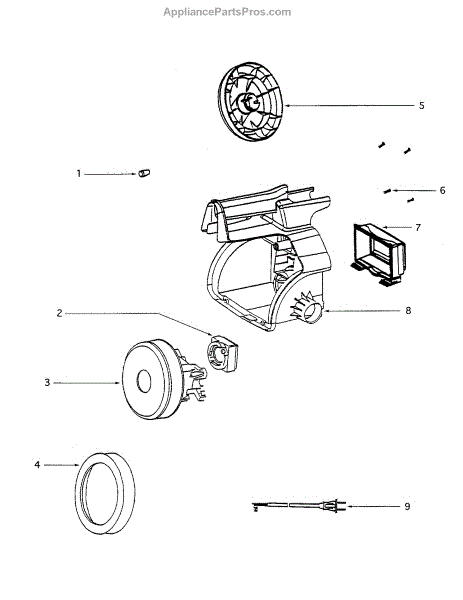 AppliancePartsPros.com

5

1

6

7

8

2

3

4

9