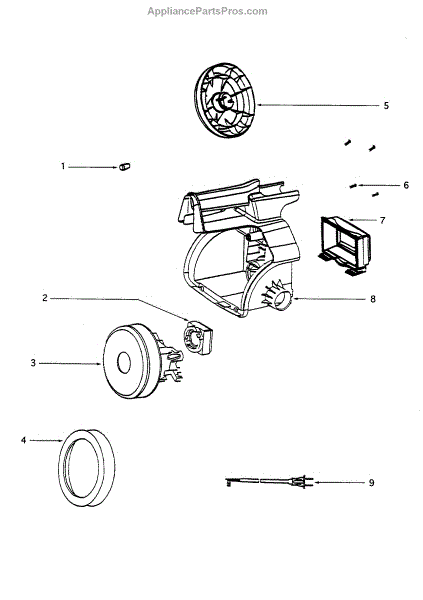 AppliancePartsPros.com

5

1

6

7

2

8

3

4

9