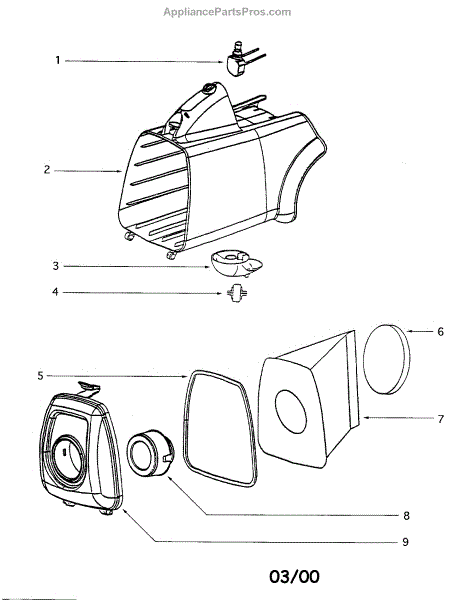 AppliancePartsPros.com

1

2

3

4

5

6

7

8

9

03/00