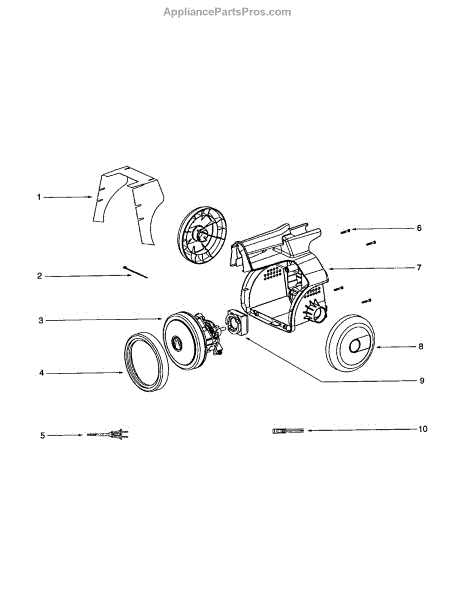 AppliancePartsPros.com

1
2
3
4
5
6
7
8
9
10