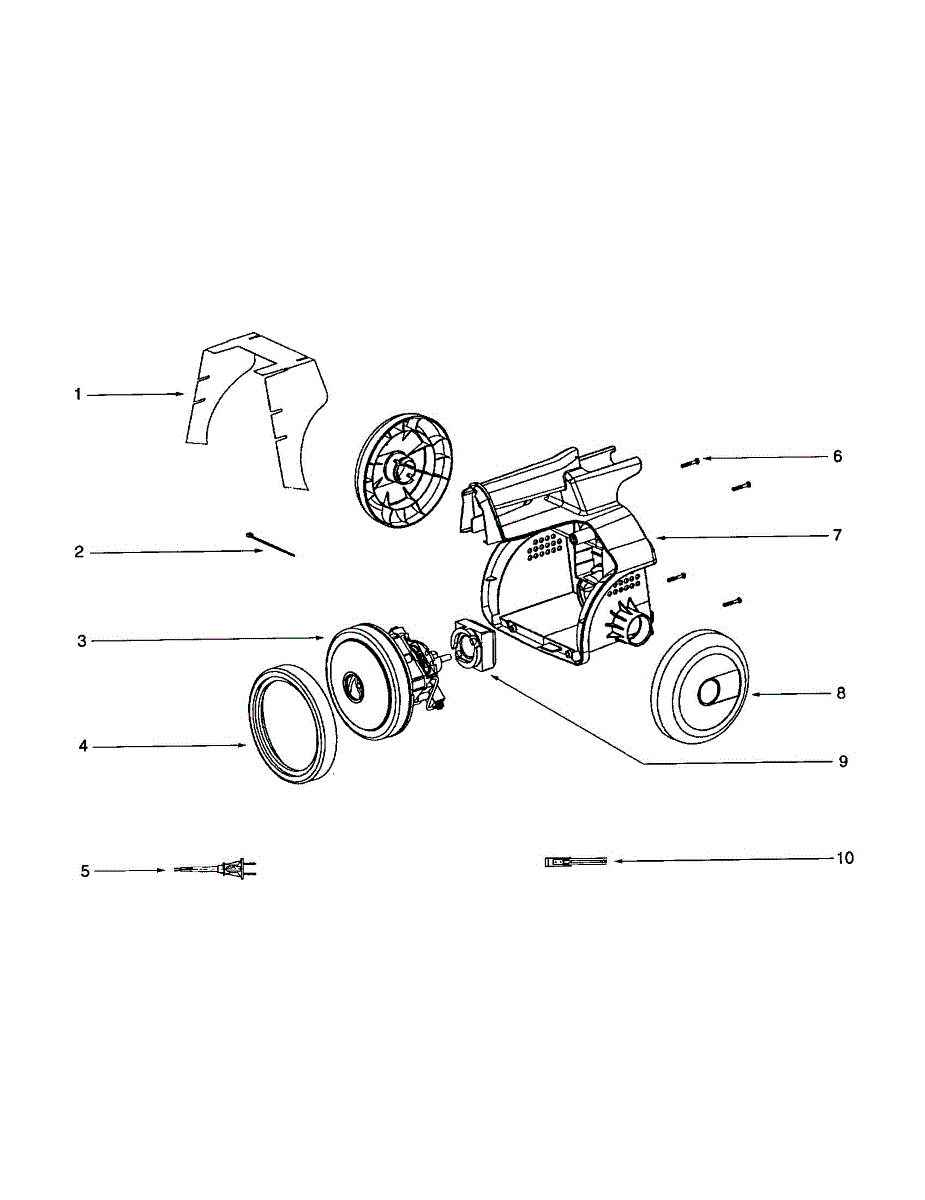 1
2
3
4
5
6
7
8
9
10