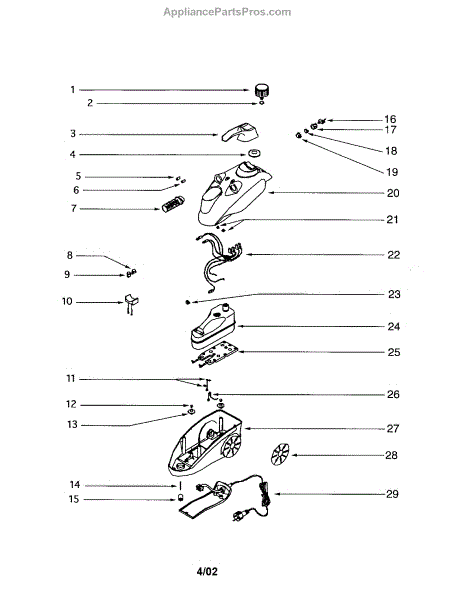 AppliancePartsPros.com

1
2
3
4
5
6
7
8
9
10
11
12
13
14
15
16
17
18
19
20
21
22
23
24
25
26
27
28
29

4/02