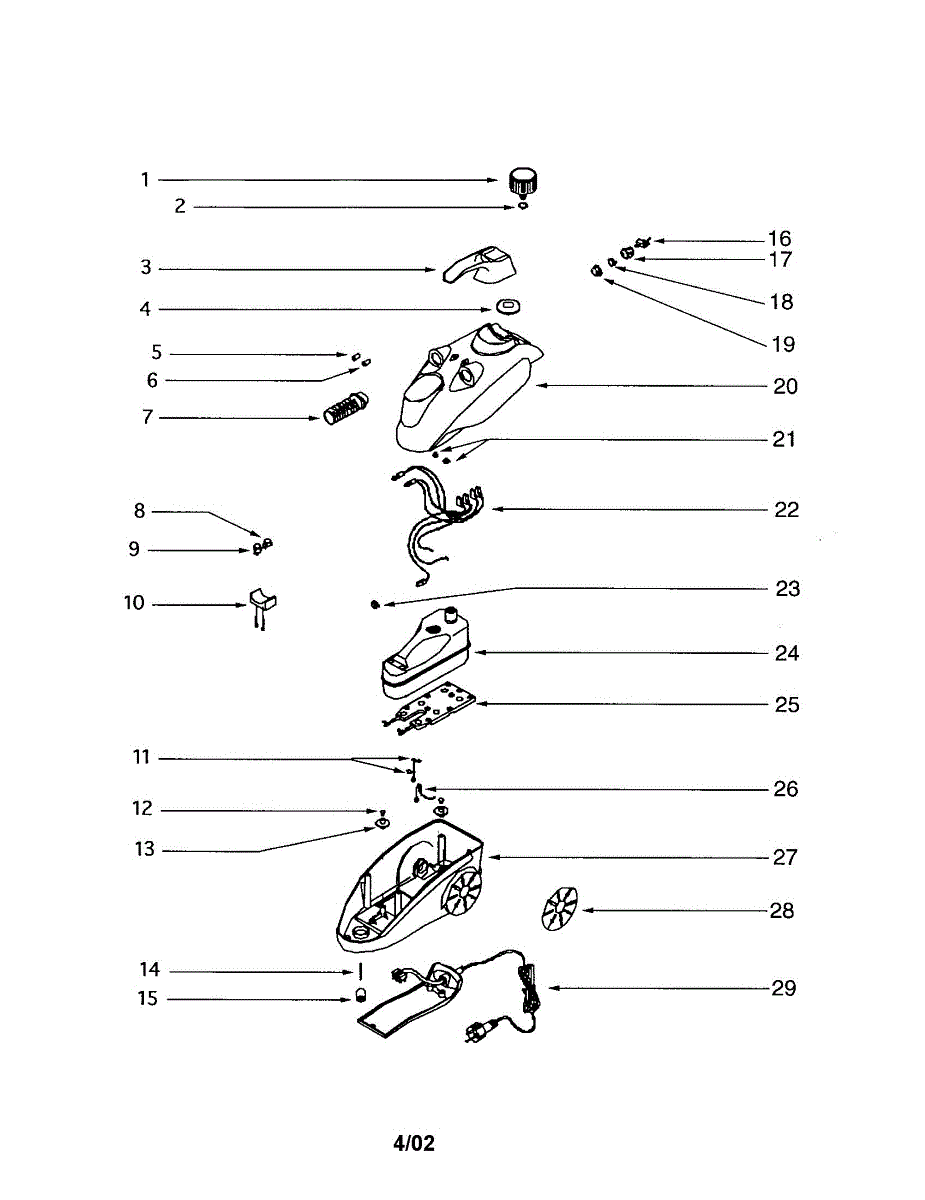 1
2
3
4
5
6
7
8
9
10
11
12
13
14
15
16
17
18
19
20
21
22
23
24
25
26
27
28
29

4/02