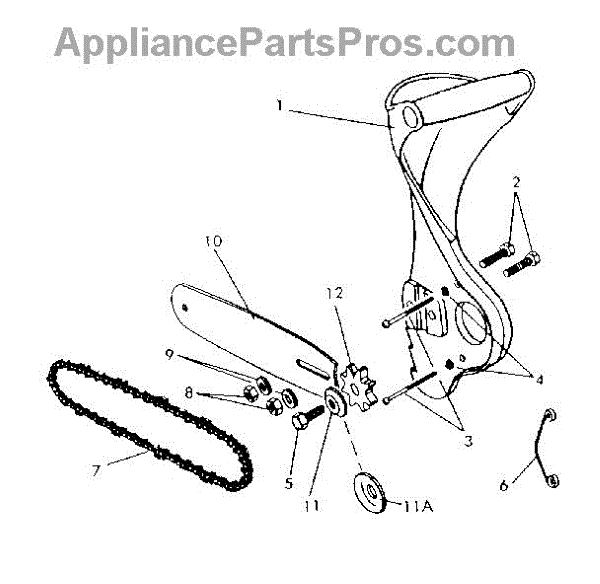 AppliancePartsPros.com

1
2
10
12
9
8
4
3
7
5
11
11A
6