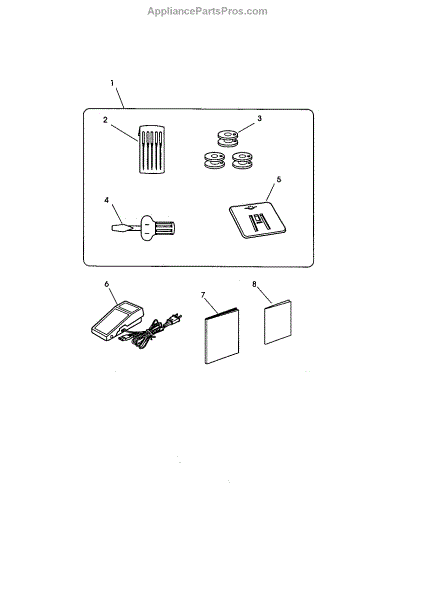 AppliancePartsPros.com

1

2

3

4

5

6

7

8