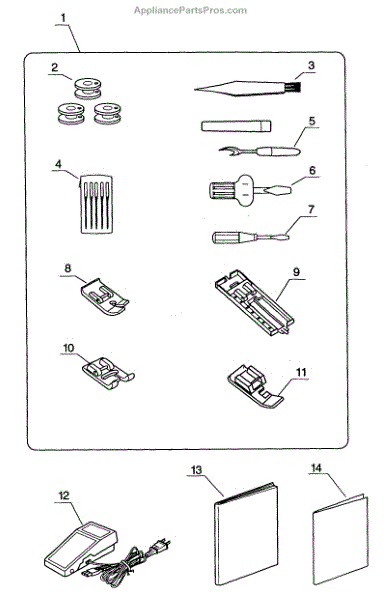 AppliancePartsPros.com

1
2
3
5
4
6
7
8
9
10
11
12
13
14