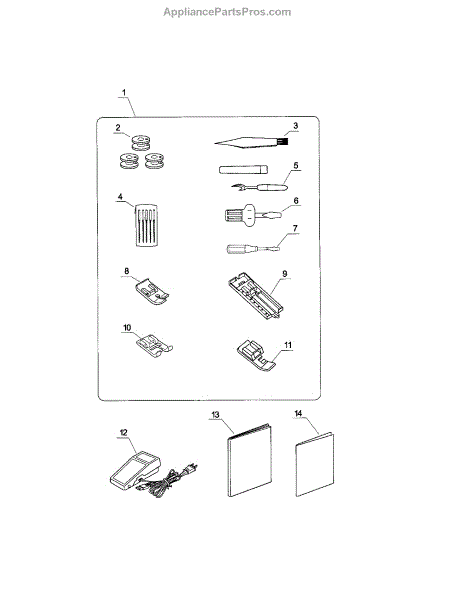 AppliancePartsPros.com

1

2

3

5

4

6

7

8

9

10

11

12

13

14