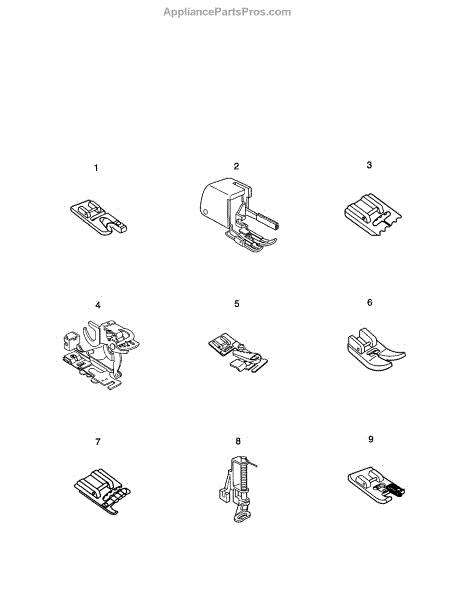 AppliancePartsPros.com

1

2

3

4

5

6

7

8

9