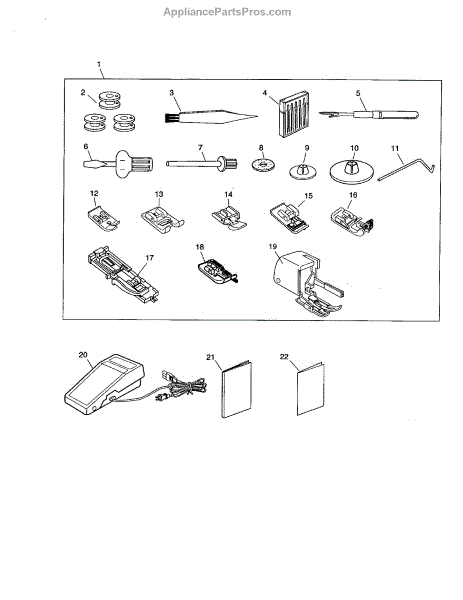 AppliancePartsPros.com

1

2 3 4 5

6 7 8 9 10 11

12 13 14 15 16

17 18 19

20 21 22