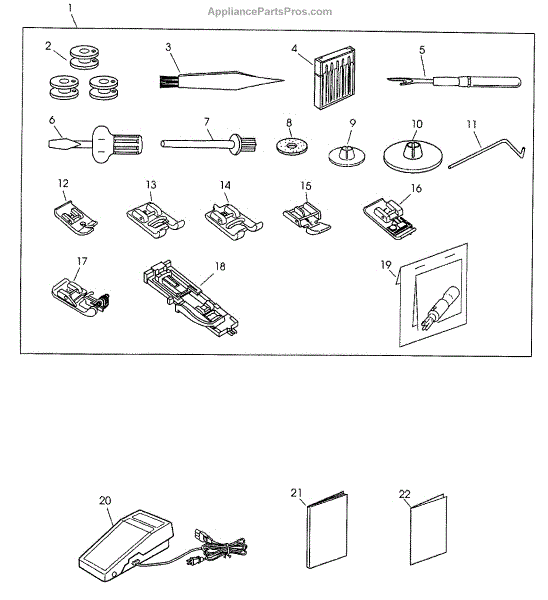 AppliancePartsPros.com

1

2

3

4

5

6

7

8

9

10

11

12

13

14

15

16

17

18

19

20

21

22