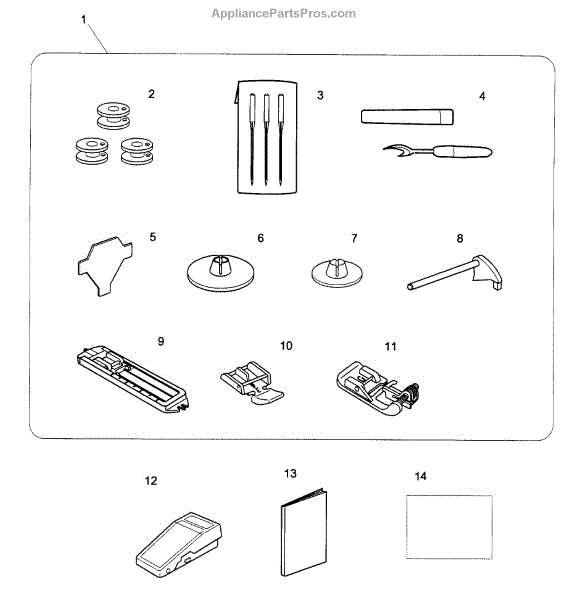 AppliancePartsPros.com

1

2

3

4

5

6

7

8

9

10

11

12

13

14