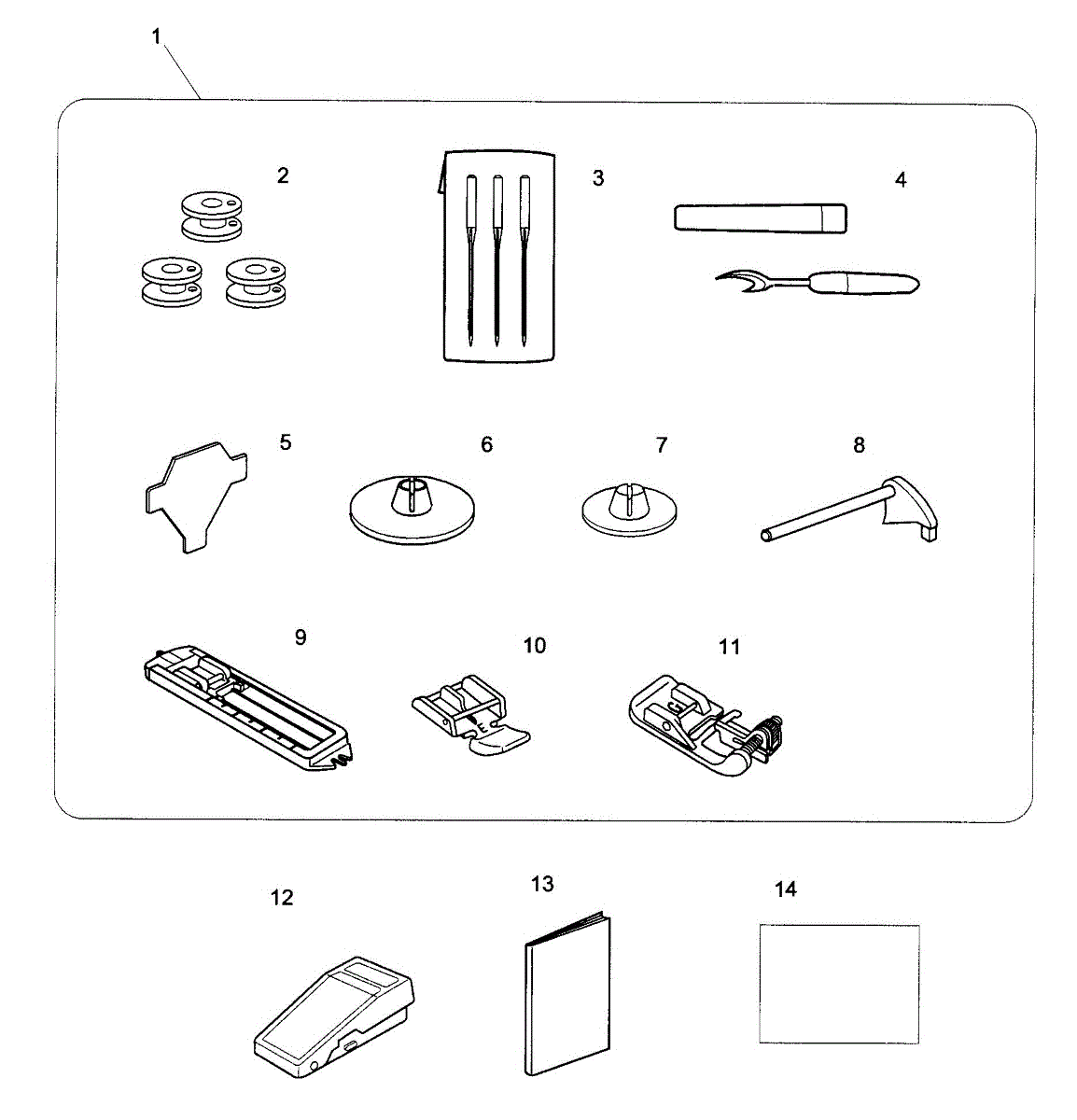 1

2

3

4

5

6

7

8

9

10

11

12

13

14