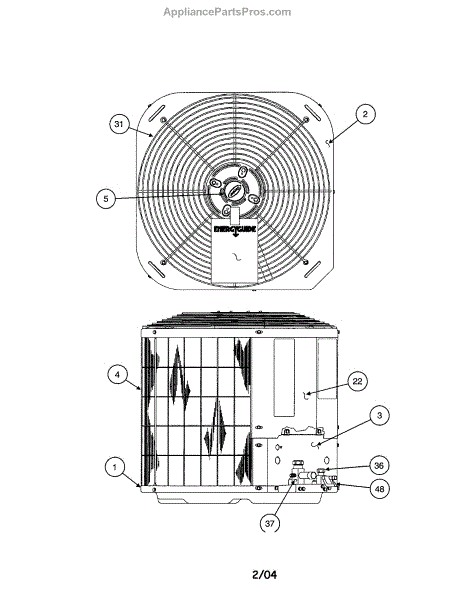 AppliancePartsPros.com

31

2

5

ENERGYGUIDE

4

22

3

1

36

48

37

2/04