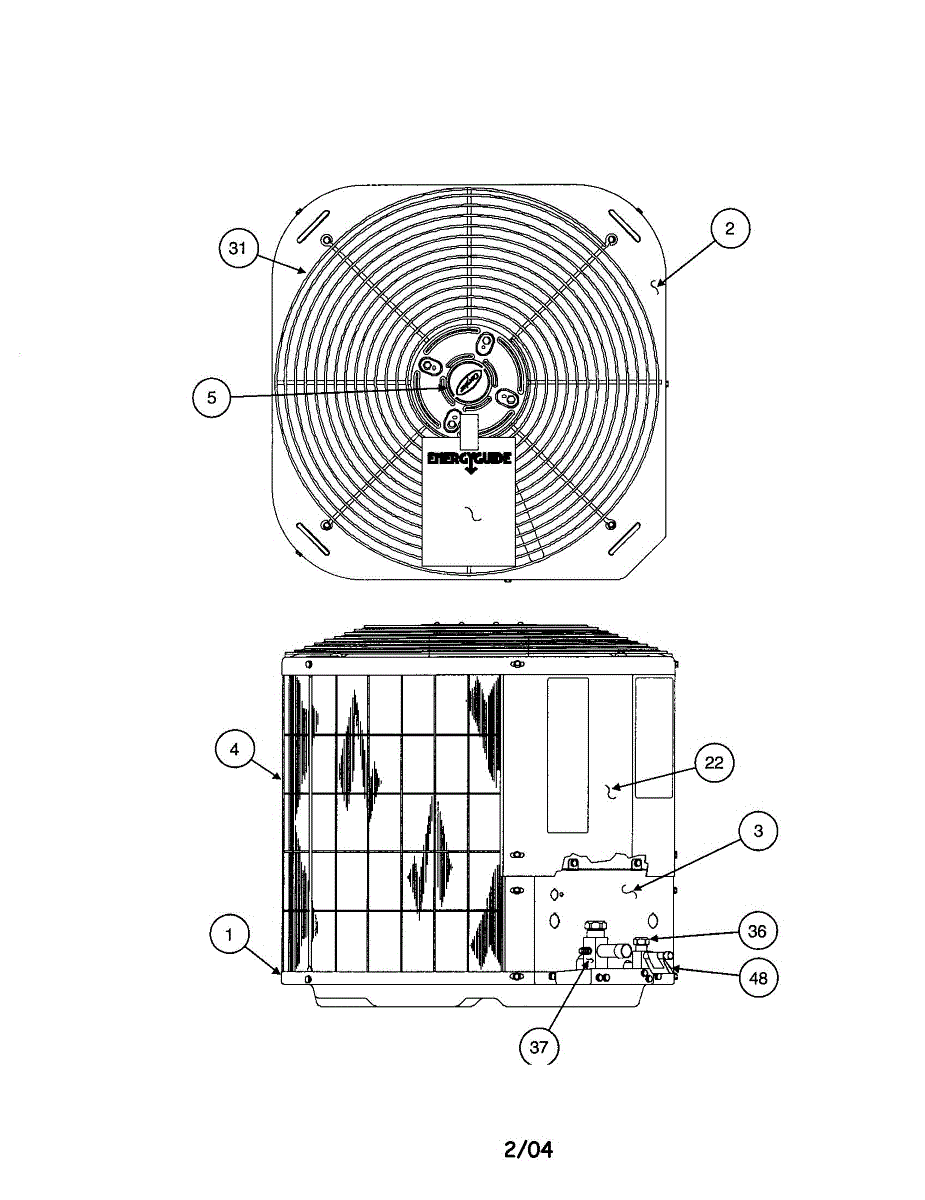 31
2
5
ENERGYGUIDE
4
22
3
1
36
48
37
2/04