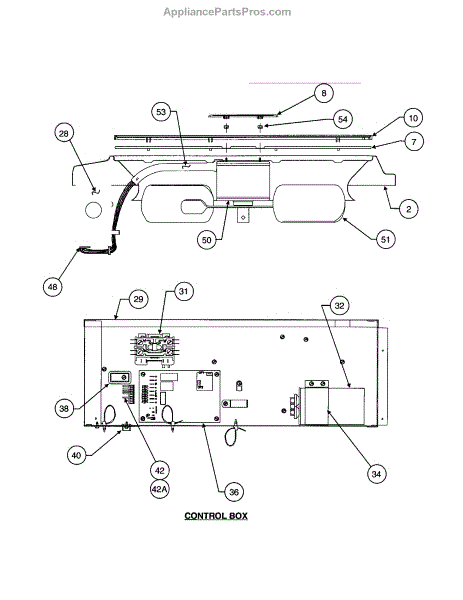 AppliancePartsPros.com

8
53
54
10
28
7
2
50
51
48
29
31
32
38
40
42
42A
36
34

CONTROL BOX